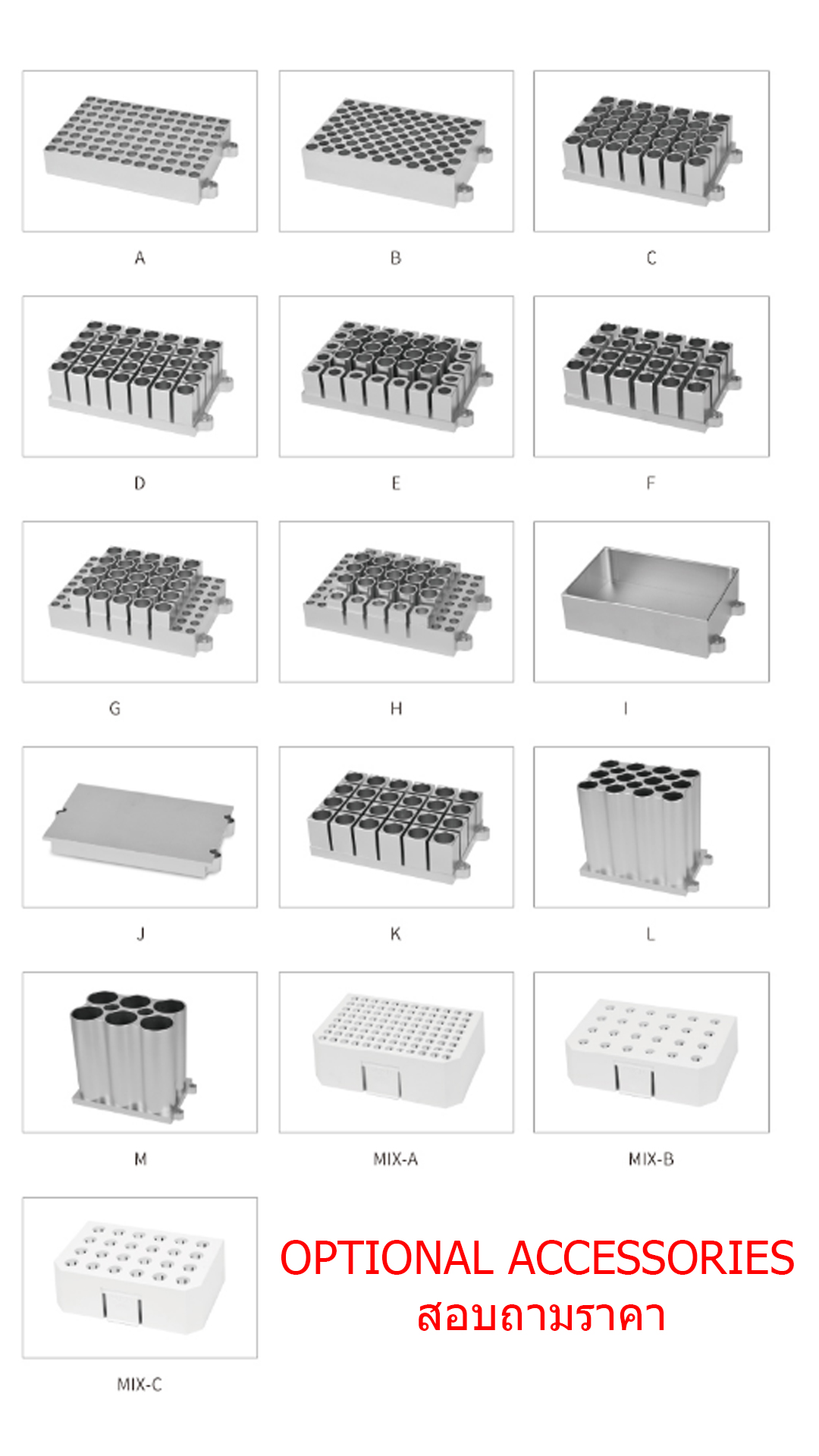 A

B

C

D

E

F

G

H

I

J

K

L

M

MIX-A

MIX-B

MIX-C

OPTIONAL ACCESSORIES
สอบถามราคา